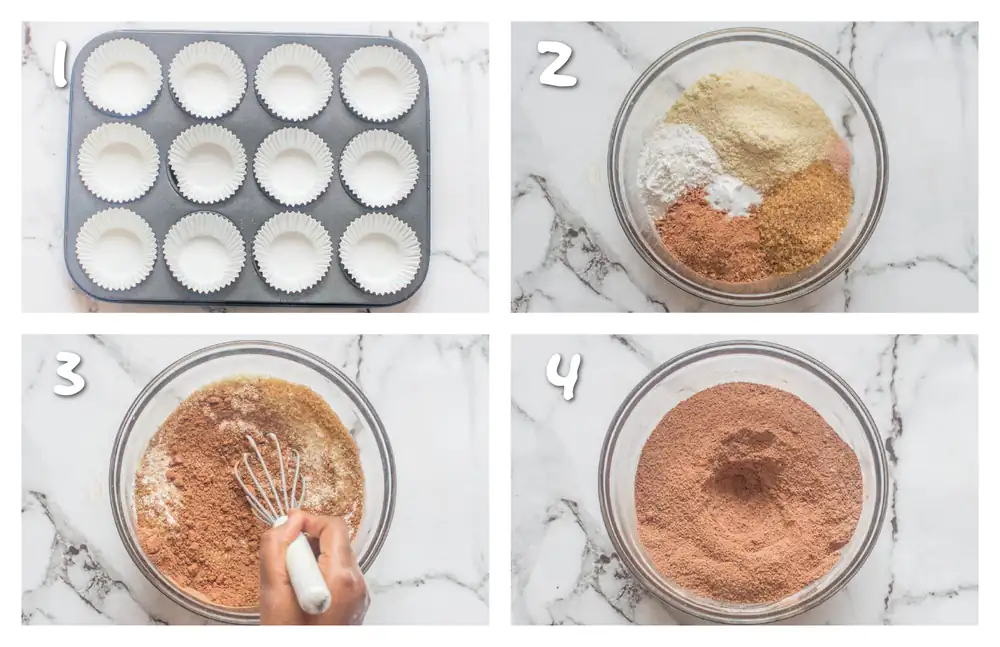 1

2

3

4